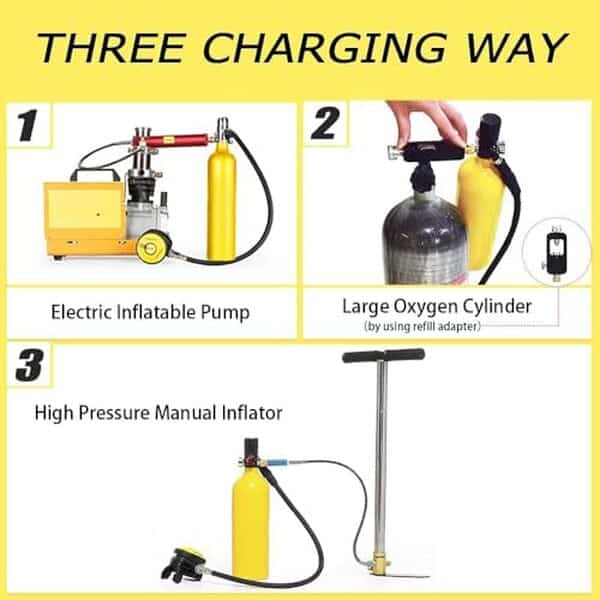 THREE CHARGING WAY

1

Electric Inflatable Pump

2

Large Oxygen Cylinder
(by using refill adapter)

3

High Pressure Manual Inflator